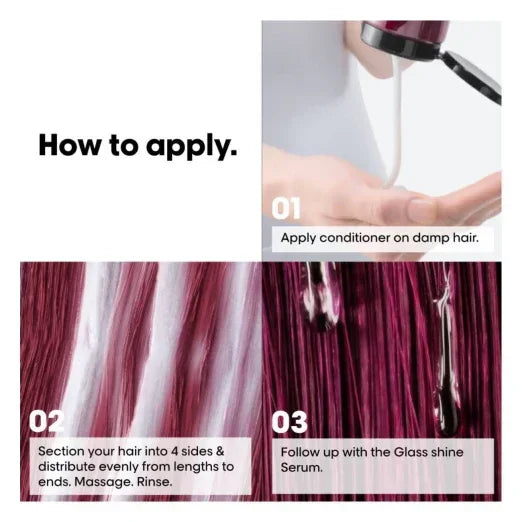 How to apply.

01

Apply conditioner on damp hair.

02

Section your hair into 4 sides & distribute evenly from lengths to ends. Massage. Rinse.

03

Follow up with the Glass shine Serum.